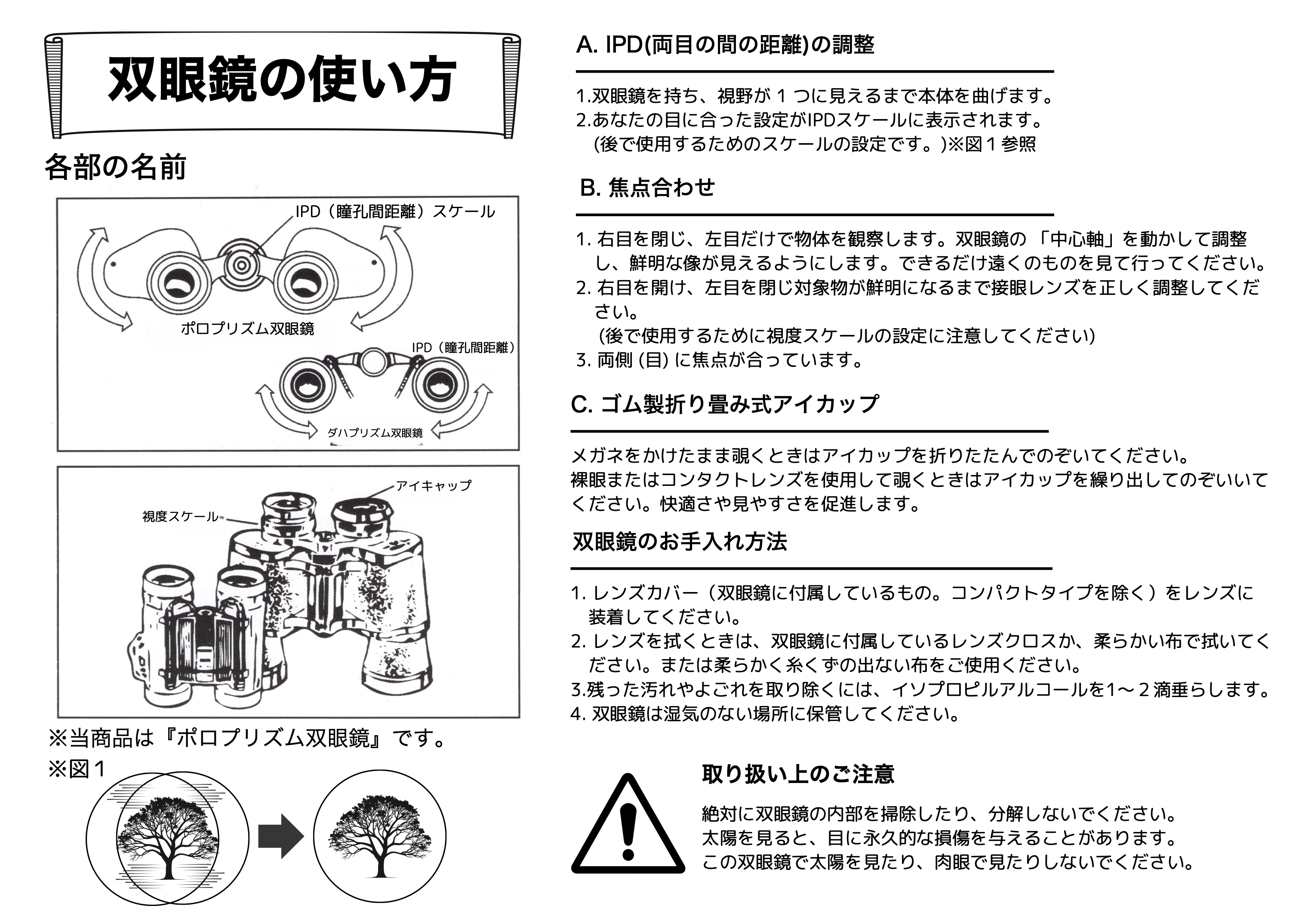 双眼鏡の使い方

各部の名前

IPD（瞳孔間距離）スケール

ポロプリズム双眼鏡

IPD（瞳孔間距離）

ダハプリズム双眼鏡

アイキャップ

視度スケール

※当商品は『ポロプリズム双眼鏡』です。

※図１

A. IPD(両目の間の距離)の調整

1.双眼鏡を持ち、視野が１つに見えるまで本体を曲げます。
2.あなたの目に合った設定がIPDスケールに表示されます。
(後で使用するためのスケールの設定です。)※図１参照

B. 焦点合わせ

1. 右目を閉じ、左目だけで物体を観察します。双眼鏡の「中心軸」を動かして調整し、鮮明な像が見えるようにします。できるだけ遠くのものを見て行ってください。
2. 右目を開け、左目を閉じ対象物が鮮明になるまで接眼レンズを正しく調整してください。
(後で使用するために視度スケールの設定に注意してください)
3. 両側 (目) に焦点が合っています。

C. ゴム製折り畳み式アイカップ

メガネをかけたまま覗くときはアイカップを折りたたんでのぞいてください。
裸眼またはコンタクトレンズを使用して覗くときはアイカップを繰り出してのぞいいてください。快適さや見やすさを促進します。

双眼鏡のお手入れ方法

1. レンズカバー（双眼鏡に付属しているもの。コンパクトタイプを除く）をレンズに装着してください。
2. レンズを拭くときは、双眼鏡に付属しているレンズクロスか、柔らかい布で拭いてください。または柔らかく糸くずの出ない布をご使用ください。
3.残った汚れやよごれを取り除くには、イソプロピルアルコールを1～２滴垂らします。
4. 双眼鏡は湿気のない場所に保管してください。

取り扱い上のご注意

絶対に双眼鏡の内部を掃除したり、分解しないでください。
太陽を見ると、目に永久的な損傷を与えることがあります。
この双眼鏡で太陽を見たり、肉眼で見たりしないでください。